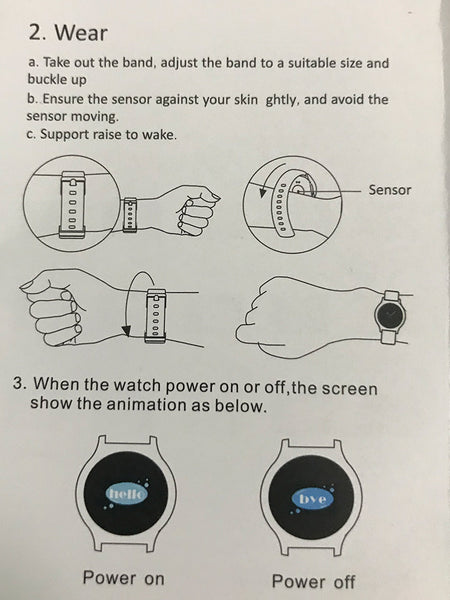 2. Wear

a. Take out the band, adjust the band to a suitable size and buckle up
b. Ensure the sensor against your skin ghtly, and avoid the sensor moving.
c. Support raise to wake.

Sensor

3. When the watch power on or off,the screen show the animation as below.

hello

bye

Power on

Power off